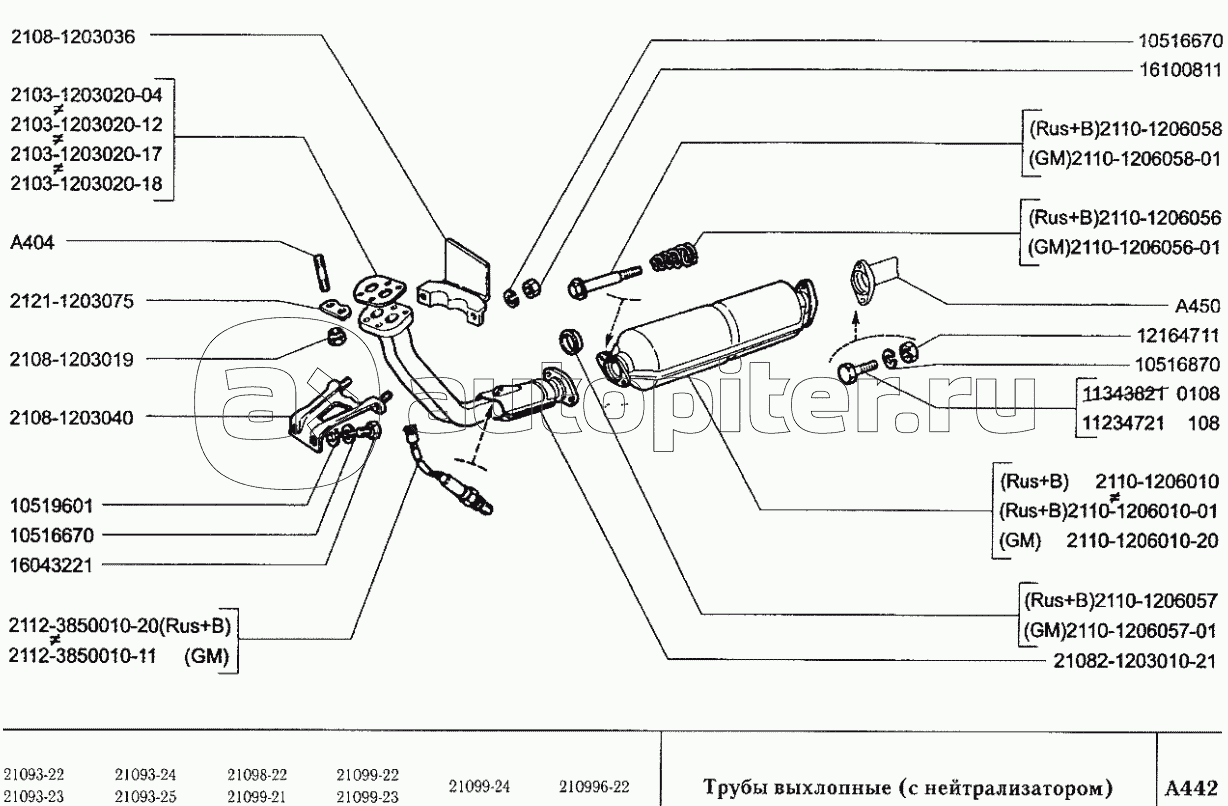 2108-1203036

2103-1203020-04
≠
2103-1203020-12
≠
2103-1203020-17
≠
2103-1203020-18

A404

2121-1203075

2108-1203019

2108-1203040

10519601

10516670

16043221

2112-3850010-20(Rus+B)
≠
2112-3850010-11 (GM)

10516670

16100811

(Rus+B)2110-1206058
(GM)2110-1206058-01

(Rus+B)2110-1206056
(GM)2110-1206056-01

A450

12164711

10516870

11343821 0108
11234721 108

(Rus+B) 2110-1206010
≠
(Rus+B)2110-1206010-01
(GM) 2110-1206010-20

(Rus+B)2110-1206057
(GM)2110-1206057-01

21082-1203010-21

autopiter.ru

21093-22 21093-24 21098-22 21099-22 21099-24 210996-22
21093-23 21093-25 21099-21 21099-23

Трубы выхлопные (с нейтрализатором)

A442